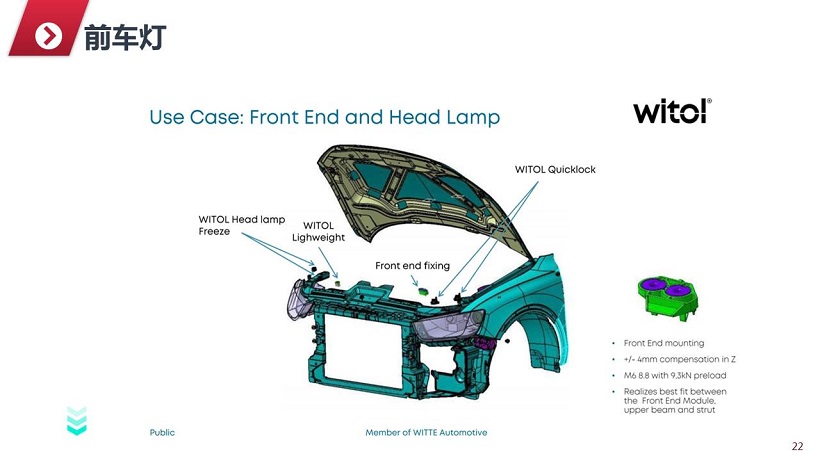 前车灯

Use Case: Front End and Head Lamp

witol®

WITOL Quicklock

WITOL Head lamp Freeze

WITOL Lighweight

Front end fixing

• Front End mounting
• +/- 4mm compensation in Z
• M6 8.8 with 9,3kN preload
• Realizes best fit between the Front End Module, upper beam and strut

Public

Member of WITTE Automotive

22