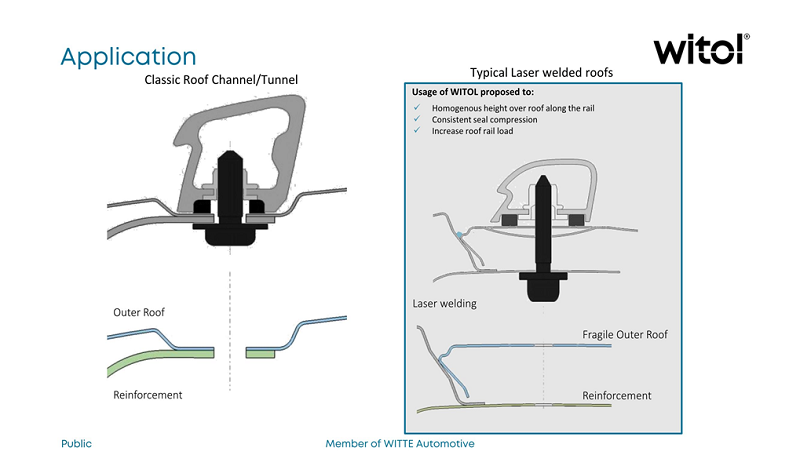 Application

witol®

Classic Roof Channel/Tunnel

Outer Roof

Reinforcement

Typical Laser welded roofs

Usage of WITOL proposed to:
✓ Homogenous height over roof along the rail
✓ Consistent seal compression
✓ Increase roof rail load

Laser welding

Fragile Outer Roof

Reinforcement

Public

Member of WITTE Automotive