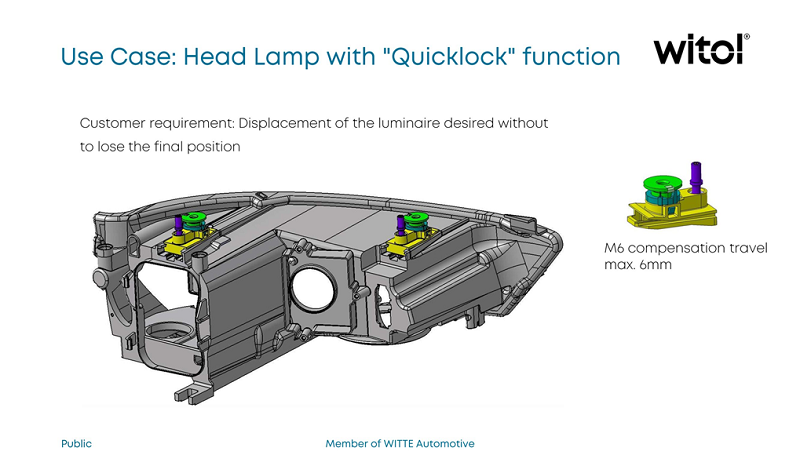 Use Case: Head Lamp with "Quicklock" function

witol®

Customer requirement: Displacement of the luminaire desired without to lose the final position

M6 compensation travel max. 6mm

Public

Member of WITTE Automotive